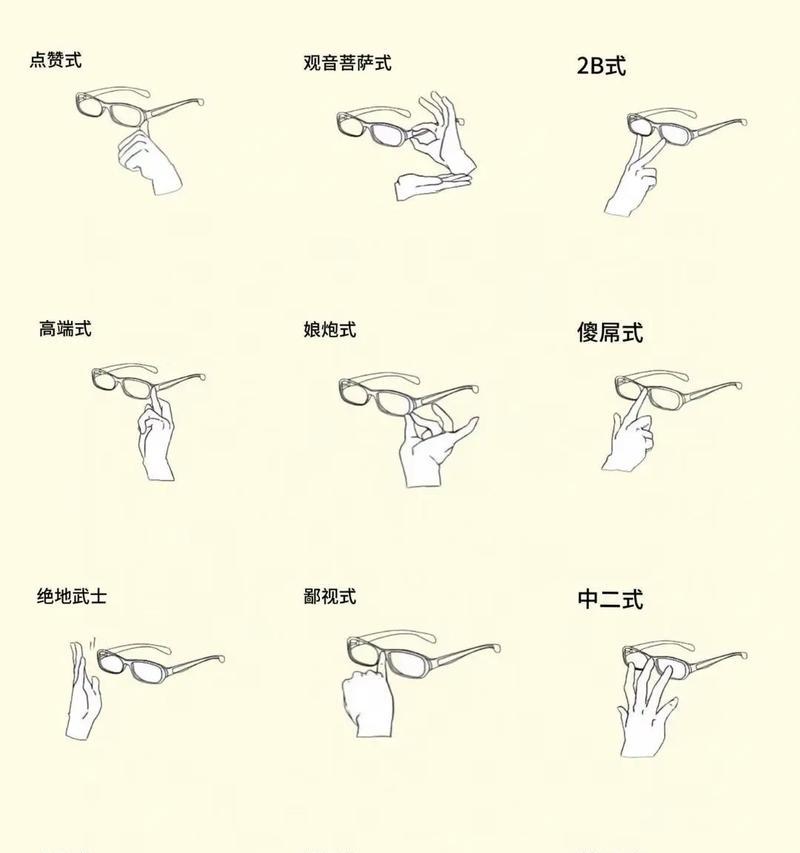 点赞式

观音菩萨式

2B式

高端式

娘炮式

傻屌式

绝地武士

鄙视式

中二式